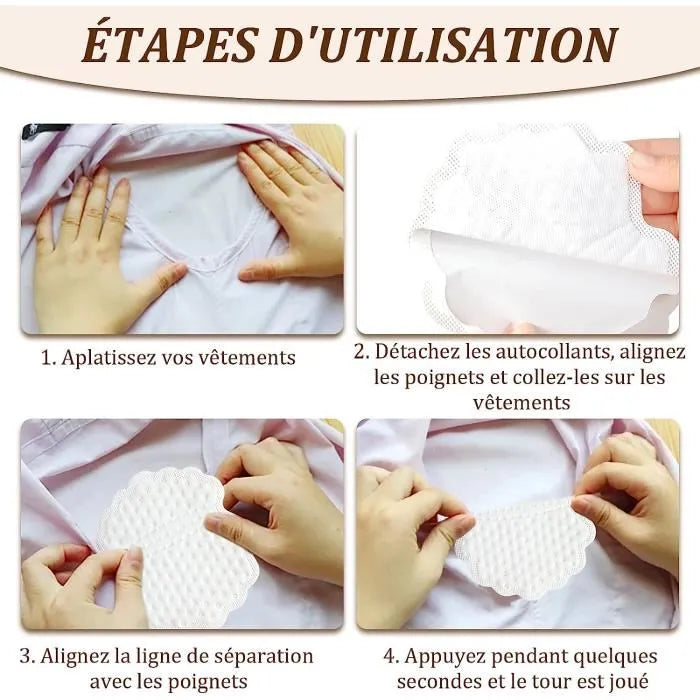 ÉTAPES D'UTILISATION

1. Aplatissez vos vêtements

2. Détachez les autocollants, alignez les poignets et collez-les sur les vêtements

3. Alignez la ligne de séparation avec les poignets

4. Appuyez pendant quelques secondes et le tour est joué