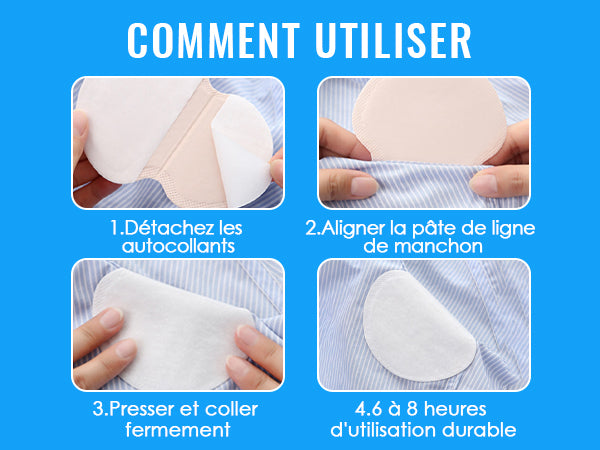 COMMENT UTILISER

1.Détachez les autocollants

2.Aligner la pâte de ligne de manchon

3.Presser et coller fermement

4.6 à 8 heures d'utilisation durable