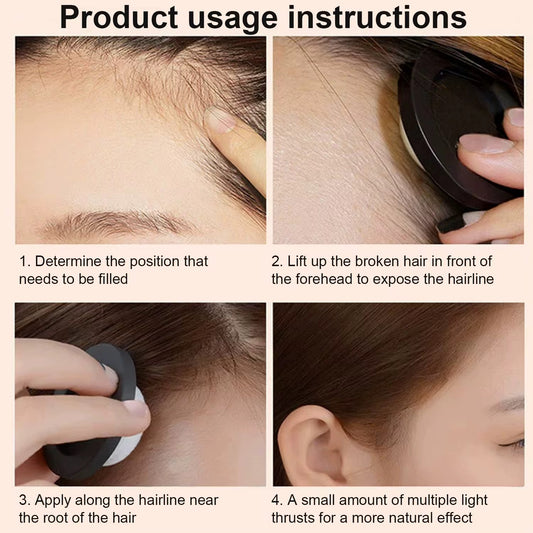 Product usage instructions

1. Determine the position that needs to be filled

2. Lift up the broken hair in front of the forehead to expose the hairline

3. Apply along the hairline near the root of the hair

4. A small amount of multiple light thrusts for a more natural effect